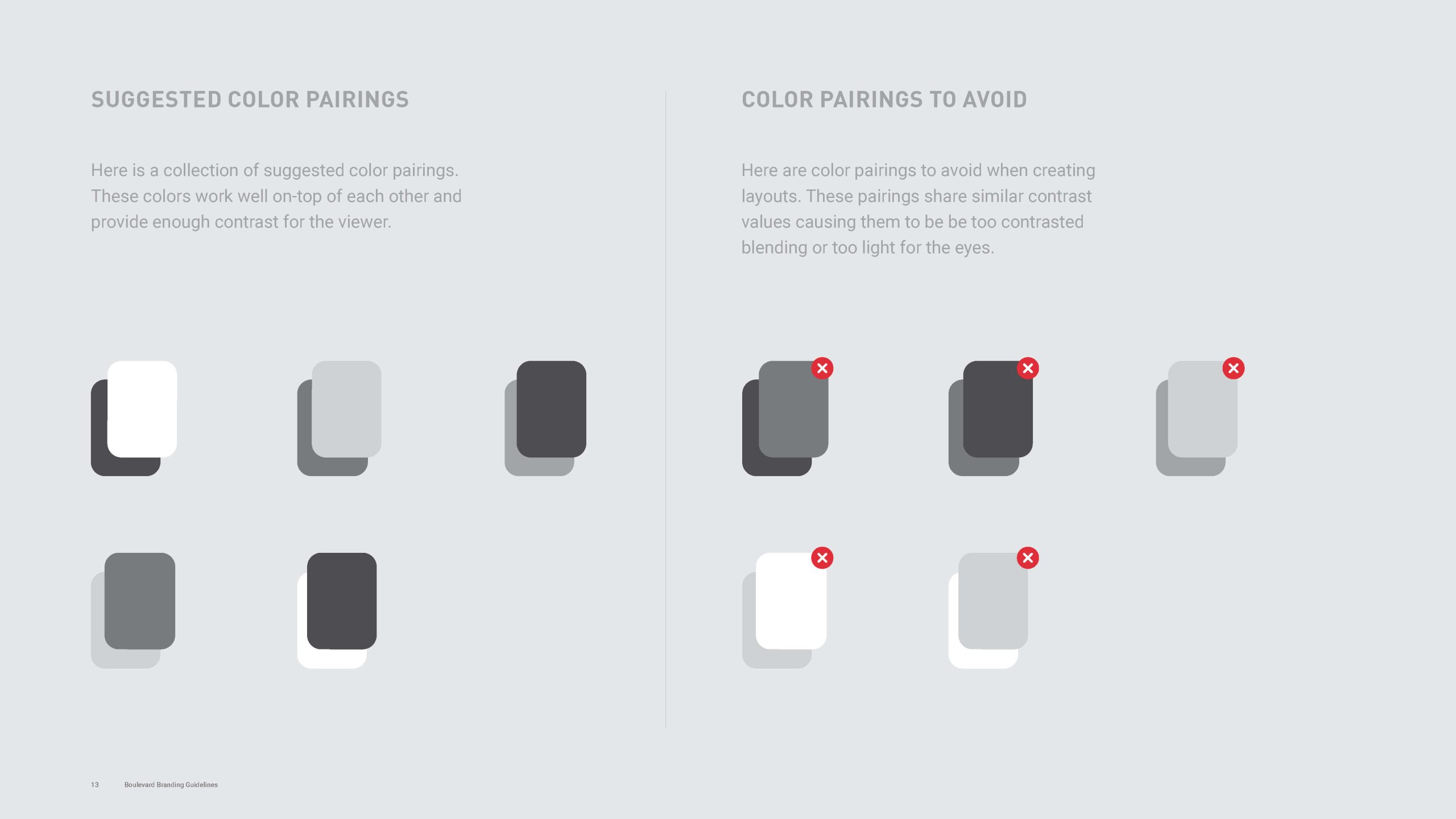 SUGGESTED COLOR PAIRINGS

Here is a collection of suggested color pairings. These colors work well on-top of each other and provide enough contrast for the viewer.

COLOR PAIRINGS TO AVOID

Here are color pairings to avoid when creating layouts. These pairings share similar contrast values causing them to be be too contrasted blending or too light for the eyes.

13 Boulevard Branding Guidelines